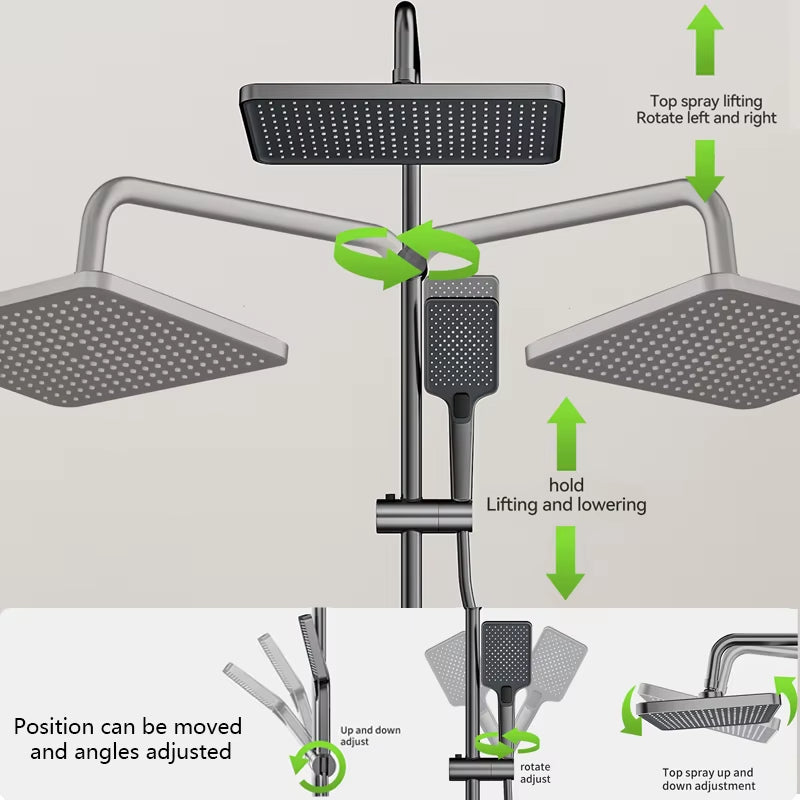 Top spray lifting
Rotate left and right

hold
Lifting and lowering

Position can be moved and angles adjusted

Up and down adjust

rotate adjust

Top spray up and down adjustment